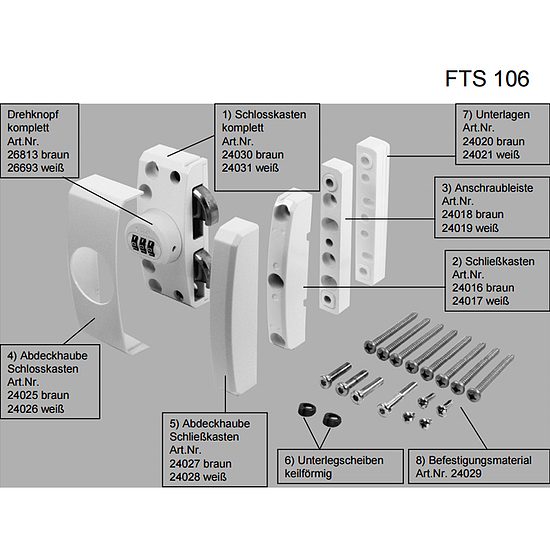 FTS 106

Drehknopf
komplett
Art.Nr.
26813 braun
26693 weiß

1) Schlosskasten
komplett
Art.Nr.
24030 braun
24031 weiß

7) Unterlagen
Art.Nr.
24020 braun
24021 weiß

3) Anschraubleiste
Art.Nr.
24018 braun
24019 weiß

2) Schließkasten
Art.Nr.
24016 braun
24017 weiß

4) Abdeckhaube
Schlosskasten
Art.Nr.
24025 braun
24026 weiß

5) Abdeckhaube
Schließkasten
Art.Nr.
24027 braun
24028 weiß

6) Unterlegscheiben
keilförmig

8) Befestigungsmaterial
Art.Nr. 24029