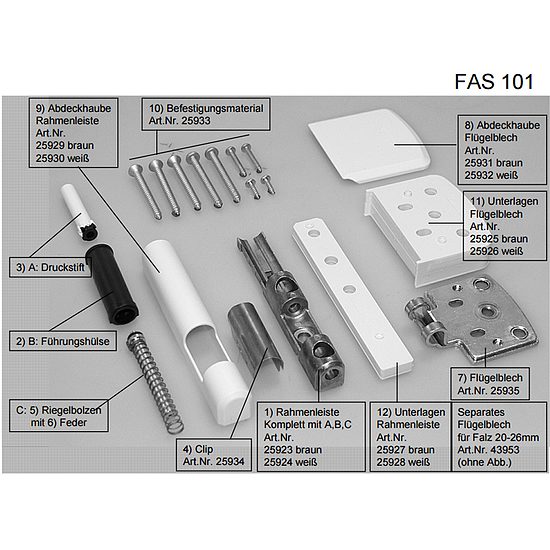 FAS 101

9) Abdeckhaube
Rahmenleiste
Art.Nr.
25929 braun
25930 weiß

10) Befestigungsmaterial
Art.Nr. 25933

8) Abdeckhaube
Flügelblech
Art.Nr.
25931 braun
25932 weiß

11) Unterlagen
Flügelblech
Art.Nr.
25925 braun
25926 weiß

3) A: Druckstift

2) B: Führungshülse

C: 5) Riegelbolzen
mit 6) Feder

4) Clip
Art.Nr. 25934

1) Rahmenleiste
Komplett mit A,B,C
Art.Nr.
25923 braun
25924 weiß

12) Unterlagen
Rahmenleiste
Art.Nr.
25927 braun
25928 weiß

7) Flügelblech
Art.Nr. 25935

Separates
Flügelblech
für Falz 20-26mm
Art.Nr. 43953
(ohne Abb.)